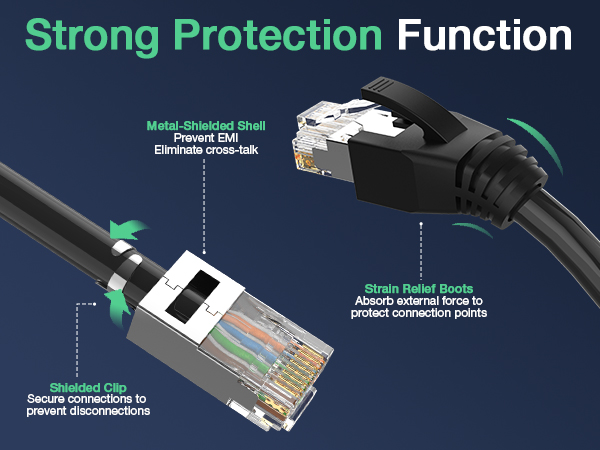 Strong Protection Function

Metal-Shielded Shell
Prevent EMI
Eliminate cross-talk

Strain Relief Boots
Absorb external force to protect connection points

Shielded Clip
Secure connections to prevent disconnections