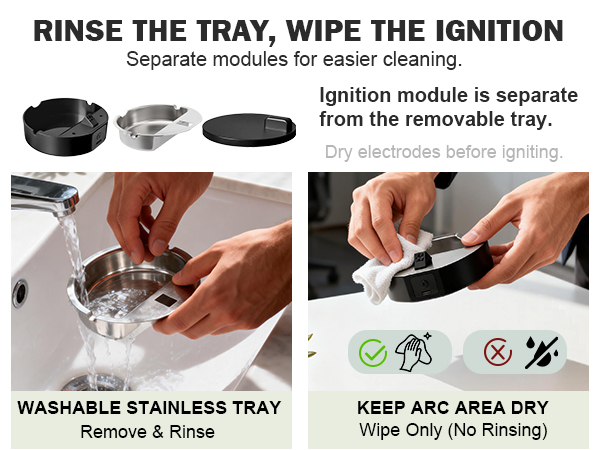 RINSE THE TRAY, WIPE THE IGNITION
Separate modules for easier cleaning.

Ignition module is separate from the removable tray.

Dry electrodes before igniting.

WASHABLE STAINLESS TRAY
Remove & Rinse

KEEP ARC AREA DRY
Wipe Only (No Rinsing)