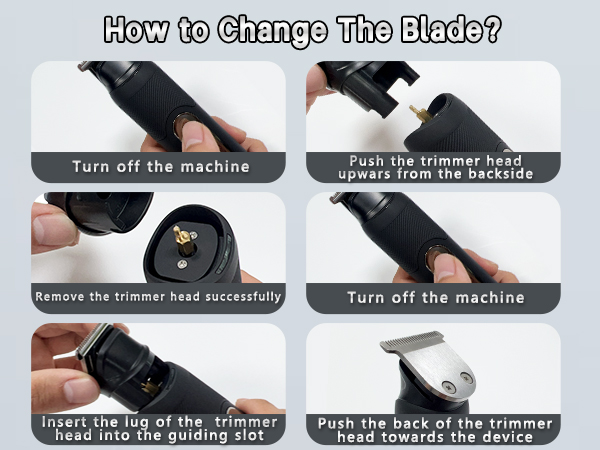 How to Change The Blade?

Turn off the machine

Push the trimmer head upwars from the backside

Remove the trimmer head successfully

Turn off the machine

Insert the lug of the trimmer head into the guiding slot

Push the back of the trimmer head towards the device