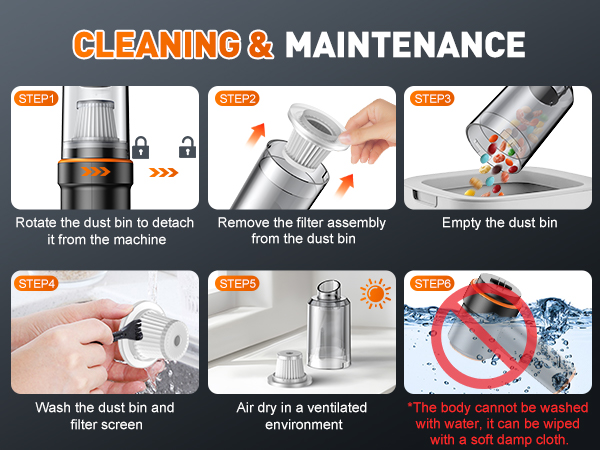 CLEANING & MAINTENANCE

STEP1
Rotate the dust bin to detach it from the machine

STEP2
Remove the filter assembly from the dust bin

STEP3
Empty the dust bin

STEP4
Wash the dust bin and filter screen

STEP5
Air dry in a ventilated environment

STEP6
*The body cannot be washed with water, it can be wiped with a soft damp cloth.