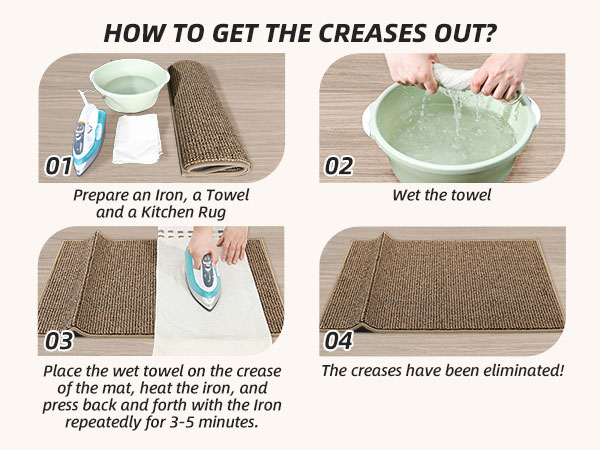 HOW TO GET THE CREASES OUT?

01

Prepare an Iron, a Towel and a Kitchen Rug

02

Wet the towel

03

Place the wet towel on the crease of the mat, heat the iron, and press back and forth with the Iron repeatedly for 3-5 minutes.

04

The creases have been eliminated!