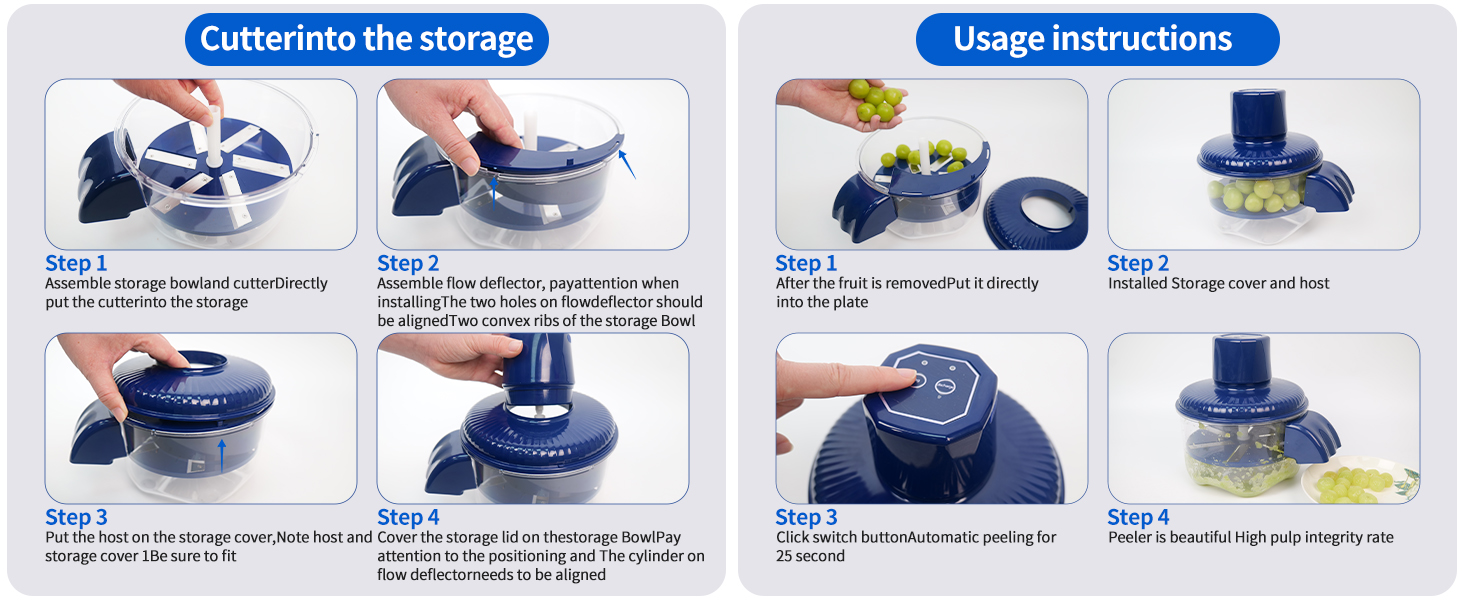 Cutterinto the storage

Step 1
Assemble storage bowland cutterDirectly put the cutterinto the storage

Step 2
Assemble flow deflector, payattention when installingThe two holes on flowdeflector should be alignedTwo convex ribs of the storage Bowl

Step 3
Put the host on the storage cover,Note host and storage cover 1Be sure to fit

Step 4
Cover the storage lid on thestorage BowlPay attention to the positioning and The cylinder on flow deflectorneeds to be aligned

Usage instructions

Step 1
After the fruit is removedPut it directly into the plate

Step 2
Installed Storage cover and host

Step 3
Click switch buttonAutomatic peeling for 25 second

Step 4
Peeler is beautiful High pulp integrity rate