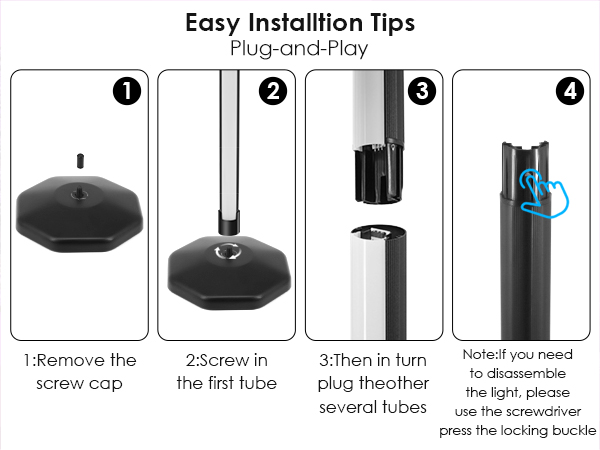 Easy Installtion Tips
Plug-and-Play

1

2

3

4

1:Remove the screw cap

2:Screw in the first tube

3:Then in turn plug theother several tubes

Note:If you need to disassemble the light, please use the screwdriver press the locking buckle