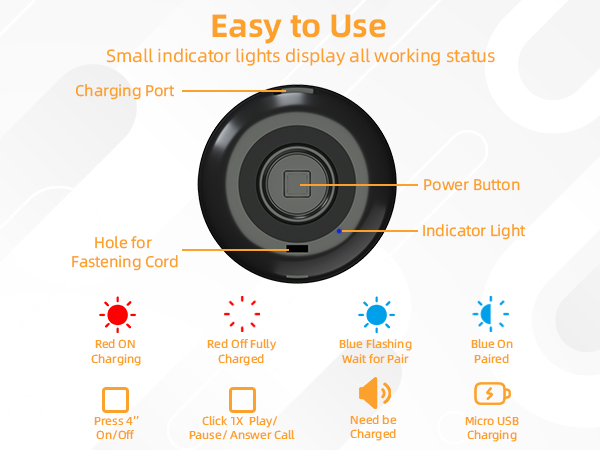 Easy to Use
Small indicator lights display all working status

Charging Port

Power Button

Indicator Light

Hole for Fastening Cord

Red ON Charging

Red Off Fully Charged

Blue Flashing Wait for Pair

Blue On Paired

Press 4'' On/Off

Click 1X Play/ Pause/ Answer Call

Need be Charged

Micro USB Charging