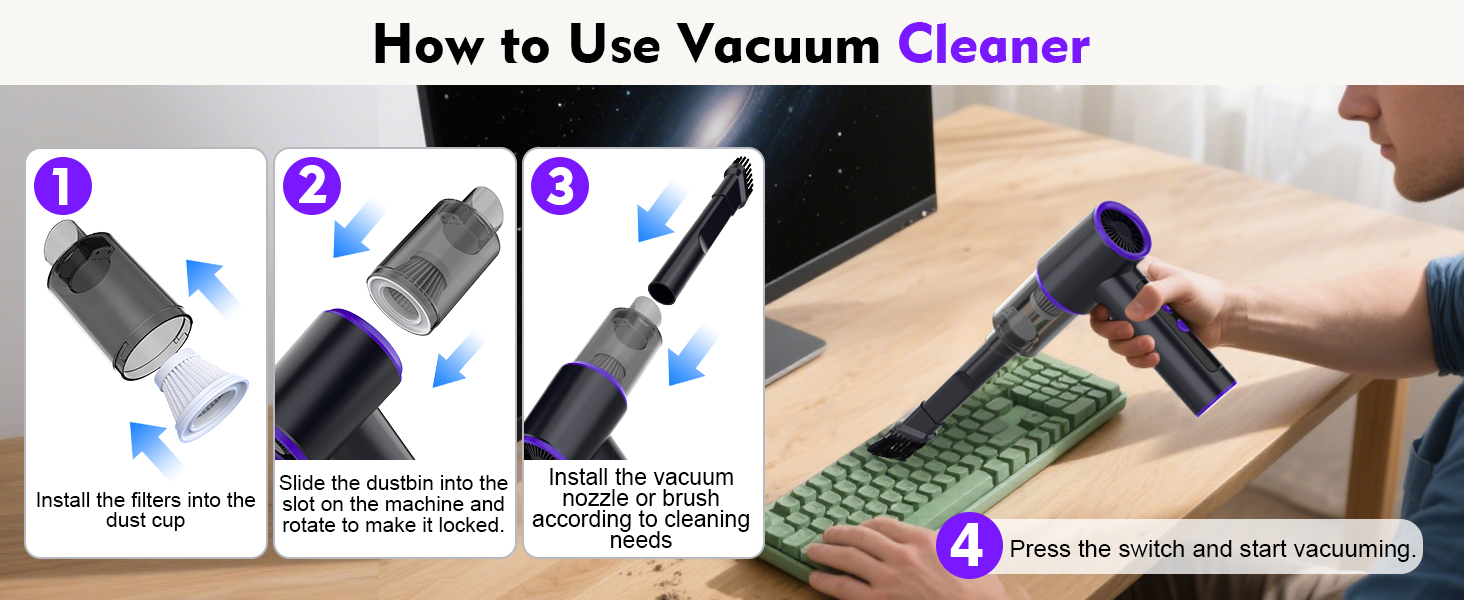 How to Use Vacuum Cleaner

1

Install the filters into the dust cup

2

Slide the dustbin into the slot on the machine and rotate to make it locked.

3

Install the vacuum nozzle or brush according to cleaning needs

4

Press the switch and start vacuuming.