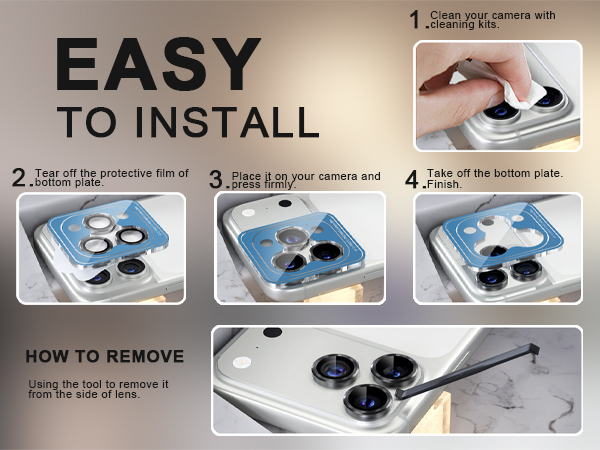 EASY
TO INSTALL

1. Clean your camera with cleaning kits.

2. Tear off the protective film of bottom plate.

3. Place it on your camera and press firmly.

4. Take off the bottom plate. Finish.

HOW TO REMOVE

Using the tool to remove it from the side of lens.