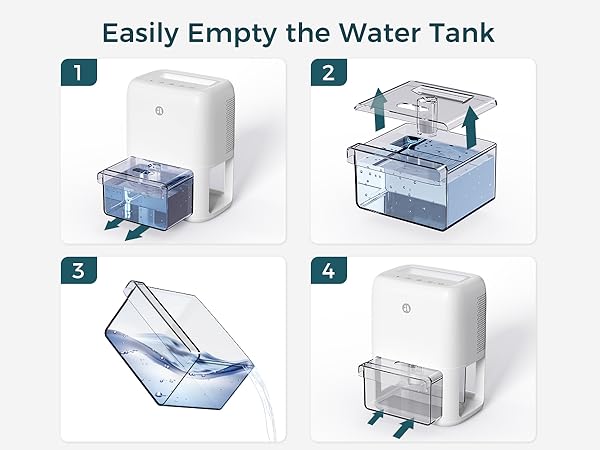 Easily Empty the Water Tank

1

2

3

4