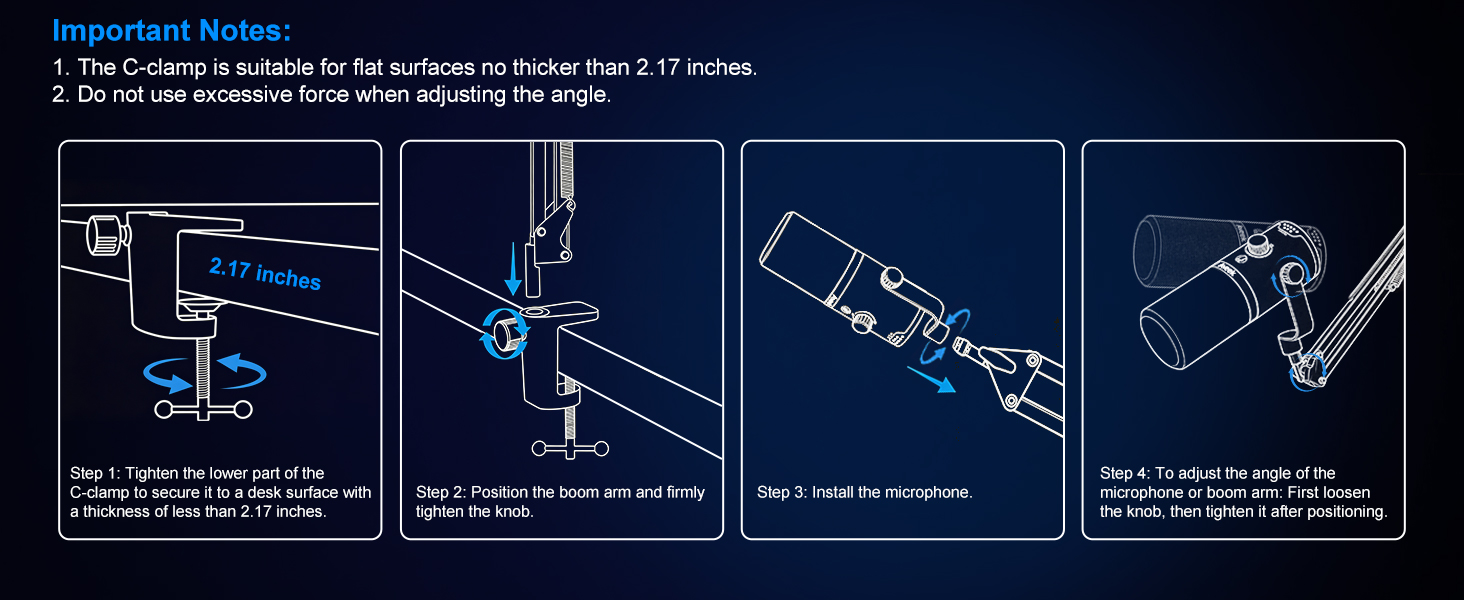 Important Notes:
1. The C-clamp is suitable for flat surfaces no thicker than 2.17 inches.
2. Do not use excessive force when adjusting the angle.

2.17 inches

Step 1: Tighten the lower part of the C-clamp to secure it to a desk surface with a thickness of less than 2.17 inches.

Step 2: Position the boom arm and firmly tighten the knob.

Step 3: Install the microphone.

Step 4: To adjust the angle of the microphone or boom arm: First loosen the knob, then tighten it after positioning.