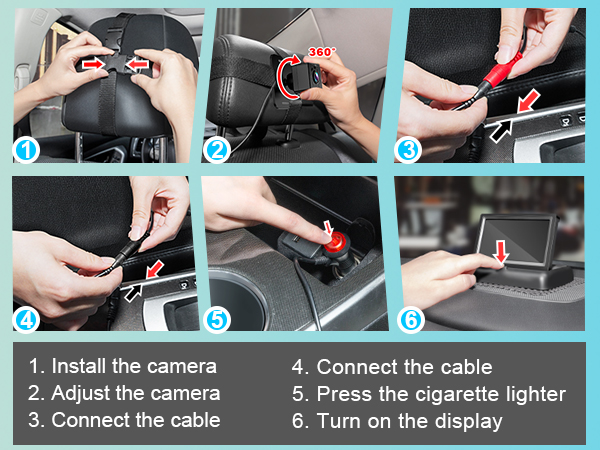 1

360°

2

3

4

5

6

1. Install the camera
2. Adjust the camera
3. Connect the cable

4. Connect the cable
5. Press the cigarette lighter
6. Turn on the display