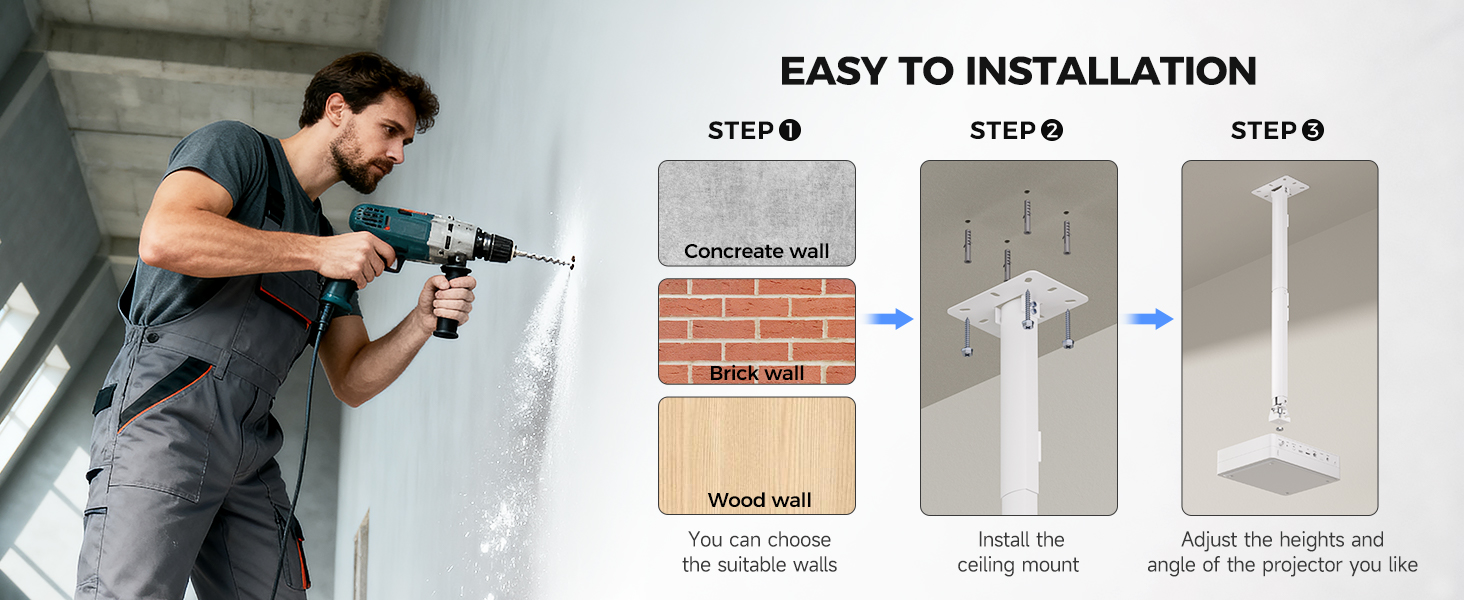 EASY TO INSTALLATION

STEP ❶

Concreate wall

Brick wall

Wood wall

You can choose the suitable walls

STEP ❷

Install the ceiling mount

STEP ❸

Adjust the heights and angle of the projector you like