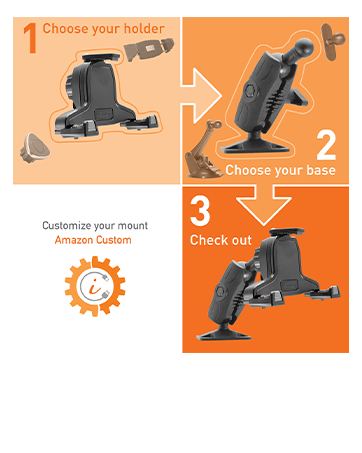 1 Choose your holder

2 Choose your base

3 Check out

Customize your mount
Amazon Custom

i