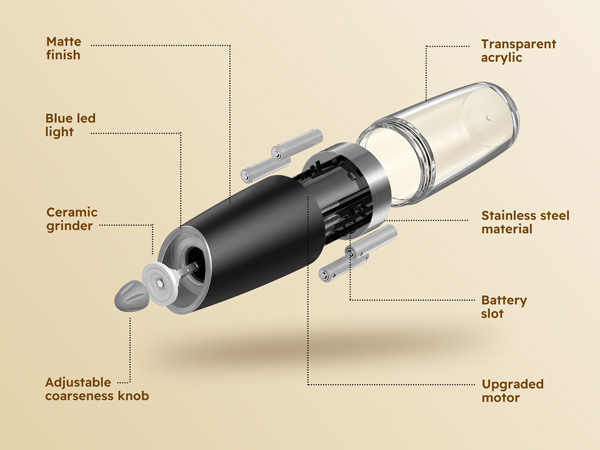 Matte finish

Blue led light

Ceramic grinder

Adjustable coarseness knob

Transparent acrylic

Stainless steel material

Battery slot

Upgraded motor