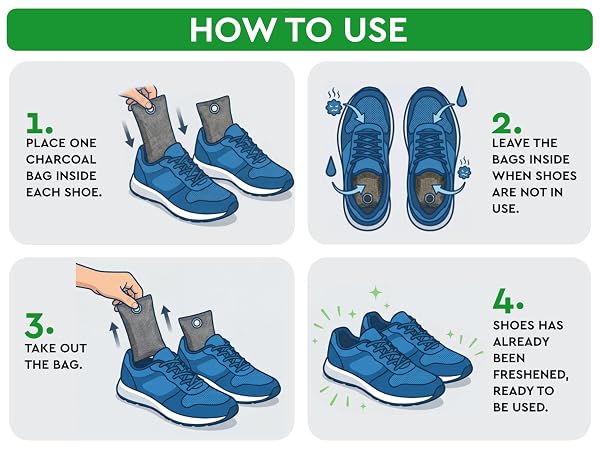 HOW TO USE

1.
PLACE ONE CHARCOAL BAG INSIDE EACH SHOE.

2.
LEAVE THE BAGS INSIDE WHEN SHOES ARE NOT IN USE.

3.
TAKE OUT THE BAG.

4.
SHOES HAS ALREADY BEEN FRESHENED, READY TO BE USED.