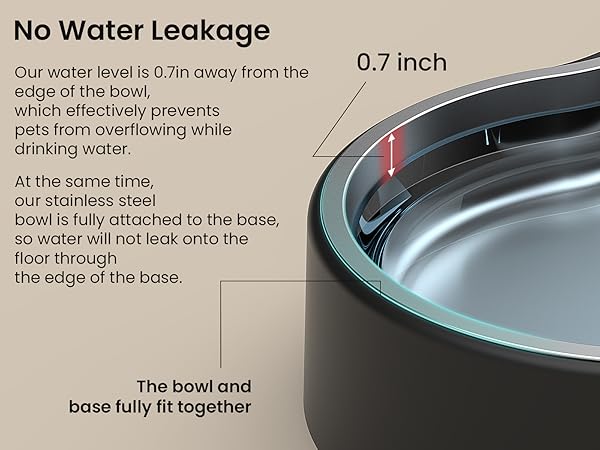 No Water Leakage

Our water level is 0.7in away from the edge of the bowl, which effectively prevents pets from overflowing while drinking water.

At the same time, our stainless steel bowl is fully attached to the base, so water will not leak onto the floor through the edge of the base.

0.7 inch

The bowl and base fully fit together