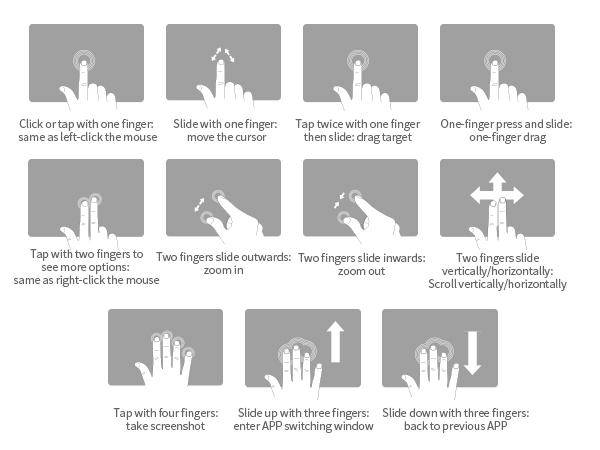 Click or tap with one finger: same as left-click the mouse

Slide with one finger: move the cursor

Tap twice with one finger then slide: drag target

One-finger press and slide: one-finger drag

Tap with two fingers to see more options: same as right-click the mouse

Two fingers slide outwards: zoom in

Two fingers slide inwards: zoom out

Two fingers slide vertically/horizontally: Scroll vertically/horizontally

Tap with four fingers: take screenshot

Slide up with three fingers: enter APP switching window

Slide down with three fingers: back to previous APP