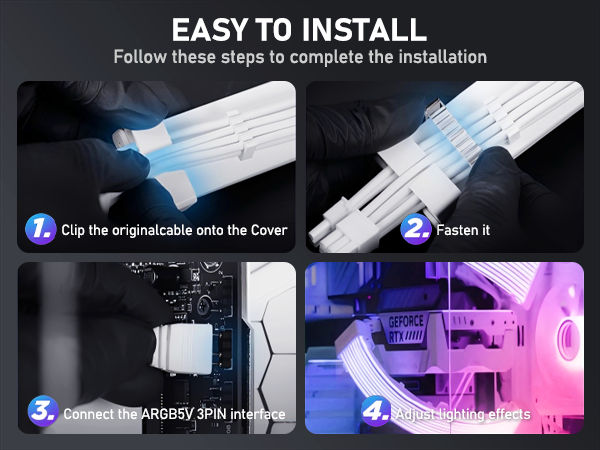 EASY TO INSTALL
Follow these steps to complete the installation

1. Clip the originalcable onto the Cover

2. Fasten it

3. Connect the ARGB5V 3PIN interface

GEFORCE RTX

4. Adjust lighting effects