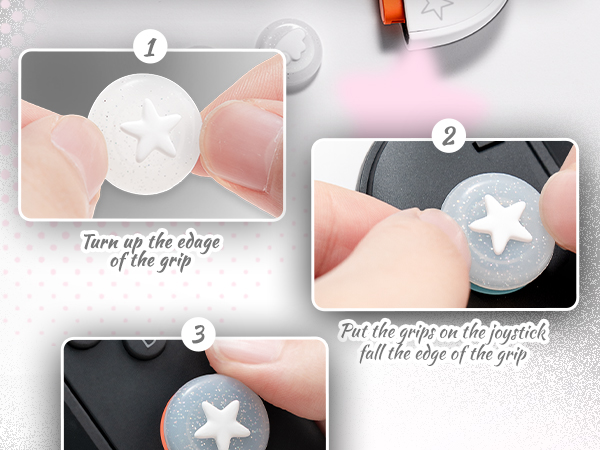 1

Turn up the edage of the grip

2

Put the grips on the joystick fall the edge of the grip

3