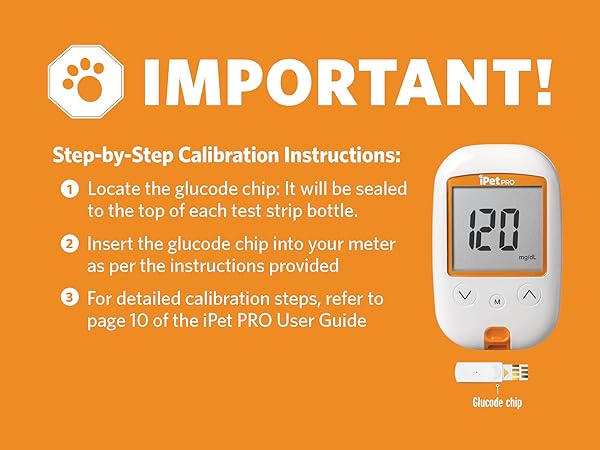 IMPORTANT!

Step-by-Step Calibration Instructions:

1 Locate the glucode chip: It will be sealed to the top of each test strip bottle.

2 Insert the glucode chip into your meter as per the instructions provided

3 For detailed calibration steps, refer to page 10 of the iPet PRO User Guide

iPet PRO

120

mg/dL

M

Glucode chip