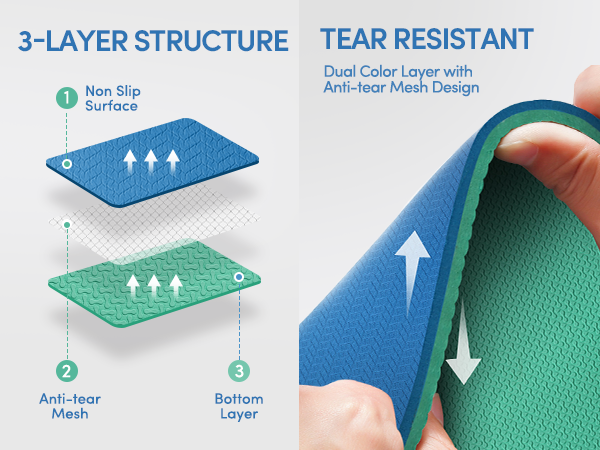 3-LAYER STRUCTURE

1 Non Slip Surface

2 Anti-tear Mesh

3 Bottom Layer

TEAR RESISTANT

Dual Color Layer with Anti-tear Mesh Design