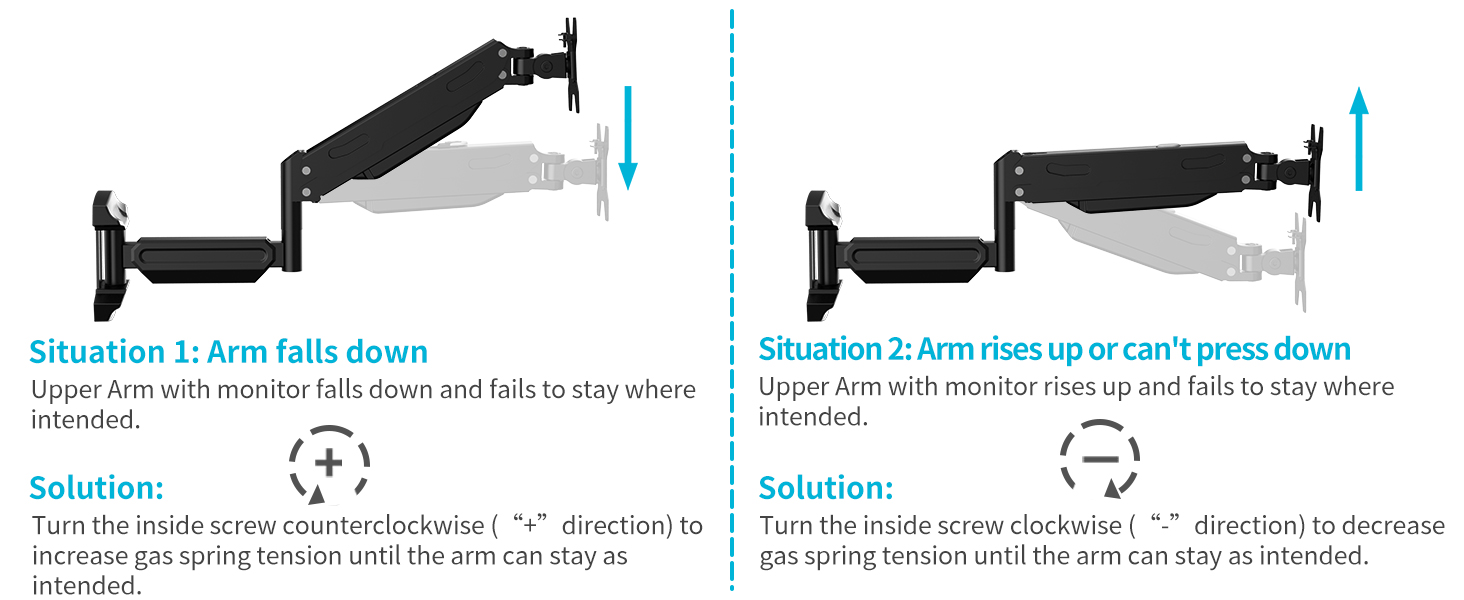 Situation 1: Arm falls down
Upper Arm with monitor falls down and fails to stay where intended.

+

Solution:
Turn the inside screw counterclockwise ( “+” direction) to increase gas spring tension until the arm can stay as intended.

Situation 2: Arm rises up or can't press down
Upper Arm with monitor rises up and fails to stay where intended.

−

Solution:
Turn the inside screw clockwise ( “-” direction) to decrease gas spring tension until the arm can stay as intended.