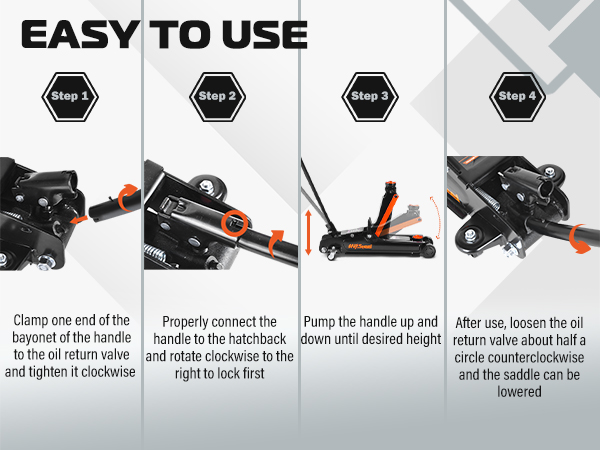 EASY TO USE

Step 1

Clamp one end of the bayonet of the handle to the oil return valve and tighten it clockwise

Step 2

Properly connect the handle to the hatchback and rotate clockwise to the right to lock first

Step 3

Pump the handle up and down until desired height

Step 4

After use, loosen the oil return valve about half a circle counterclockwise and the saddle can be lowered