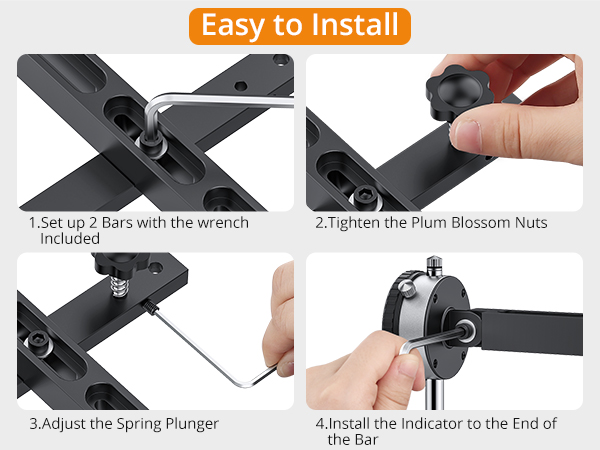 Easy to Install

1.Set up 2 Bars with the wrench Included

2.Tighten the Plum Blossom Nuts

3.Adjust the Spring Plunger

4.Install the Indicator to the End of the Bar