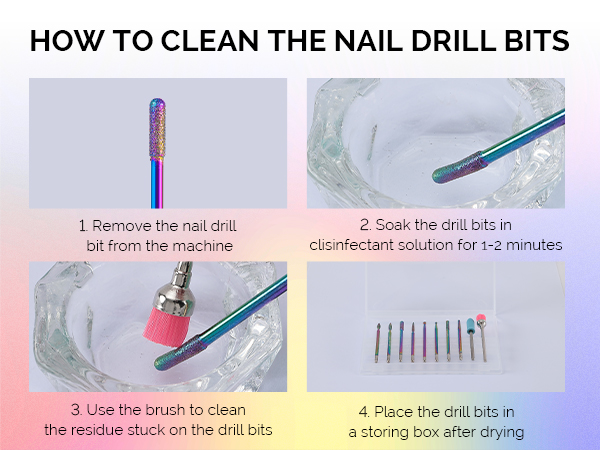 HOW TO CLEAN THE NAIL DRILL BITS

1. Remove the nail drill bit from the machine

2. Soak the drill bits in clisinfectant solution for 1-2 minutes

3. Use the brush to clean the residue stuck on the drill bits

4. Place the drill bits in a storing box after drying