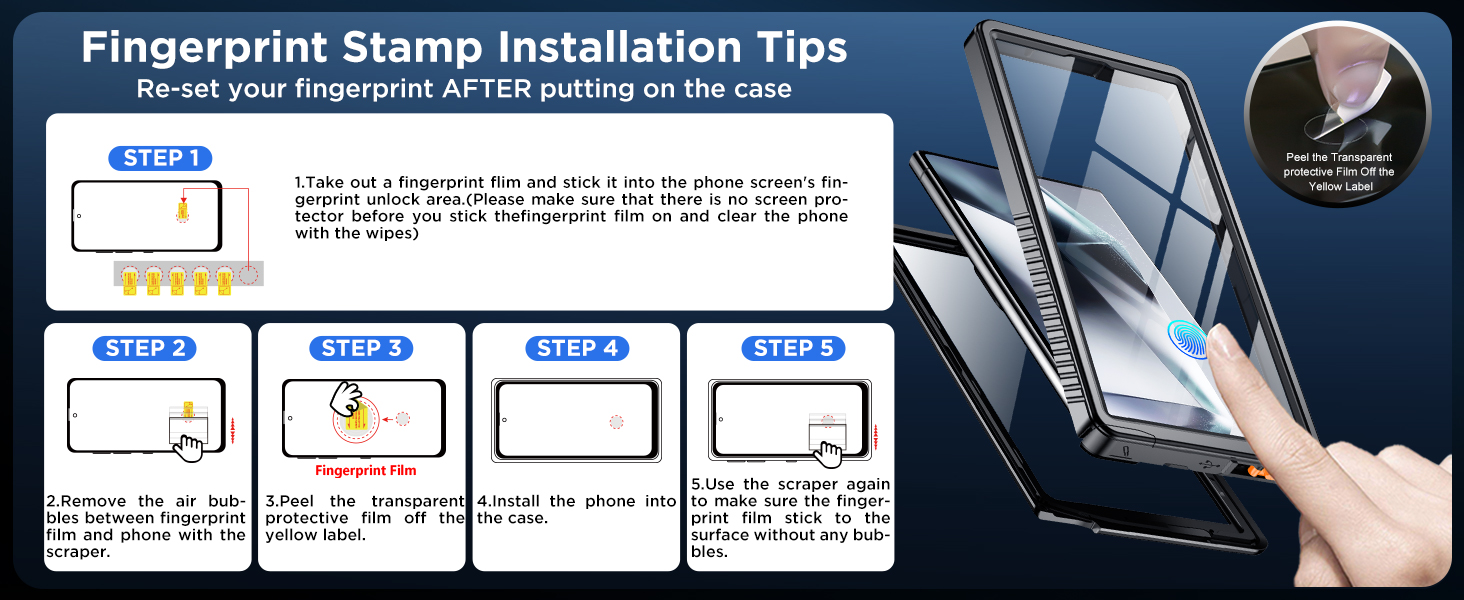 Fingerprint Stamp Installation Tips
Re-set your fingerprint AFTER putting on the case

STEP 1

1.Take out a fingerprint flim and stick it into the phone screen's fingerprint unlock area.(Please make sure that there is no screen protector before you stick thefingerprint film on and clear the phone with the wipes)

STEP 2

2.Remove the air bubbles between fingerprint film and phone with the scraper.

STEP 3

Fingerprint Film

3.Peel the transparent protective film off the yellow label.

STEP 4

4.Install the phone into the case.

STEP 5

5.Use the scraper again to make sure the fingerprint film stick to the surface without any bubbles.

Peel the Transparent protective Film Off the Yellow Label