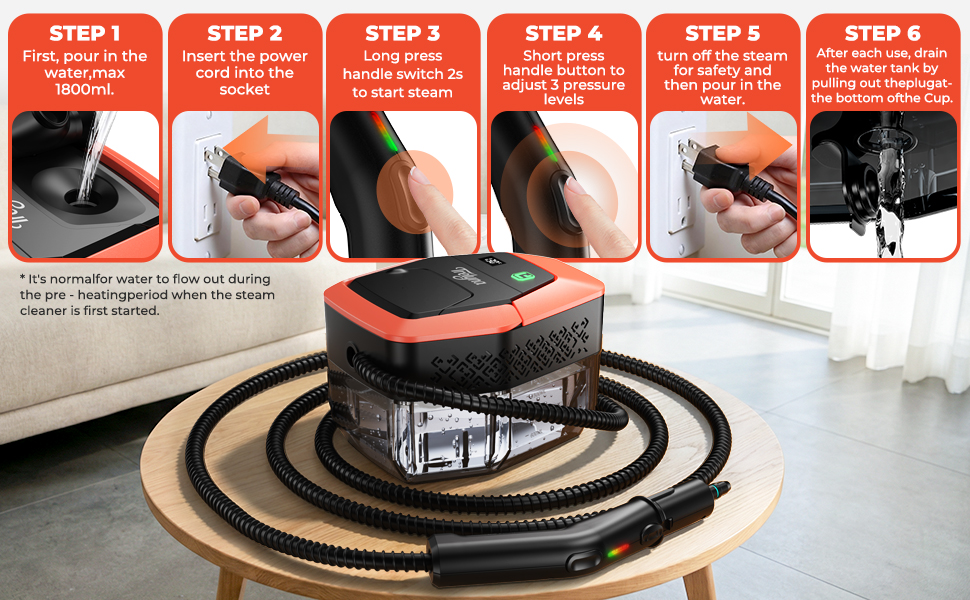 STEP 1
First, pour in the water,max 1800ml.

STEP 2
Insert the power cord into the socket

STEP 3
Long press handle switch 2s to start steam

STEP 4
Short press handle button to adjust 3 pressure levels

STEP 5
turn off the steam for safety and then pour in the water.

STEP 6
After each use, drain the water tank by pulling out theplugat-the bottom ofthe Cup.

* It's normalfor water to flow out during the pre - heatingperiod when the steam cleaner is first started.