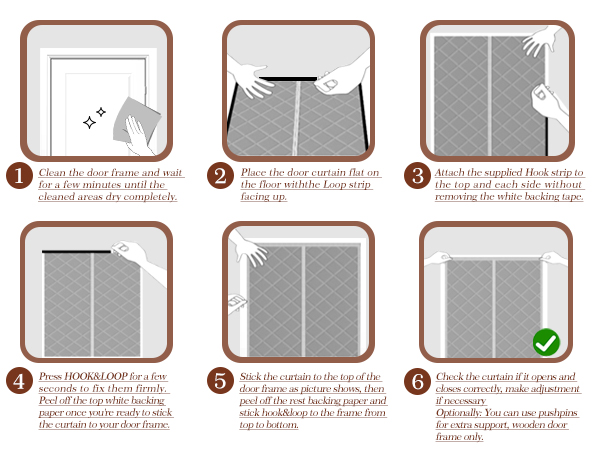 1 Clean the door frame and wait for a few minutes until the cleaned areas dry completely.

2 Place the door curtain flat on the floor withthe Loop strip facing up.

3 Attach the supplied Hook strip to the top and each side without removing the white backing tape.

4 Press HOOK&LOOP for a few seconds to fix them firmly. Peel off the top white backing paper once you're ready to stick the curtain to your door frame.

5 Stick the curtain to the top of the door frame as picture shows, then peel off the rest backing paper and stick hook&loop to the frame from top to bottom.

6 Check the curtain if it opens and closes correctly, make adjustment if necessary
Optionally: You can use pushpins for extra support, wooden door frame only.