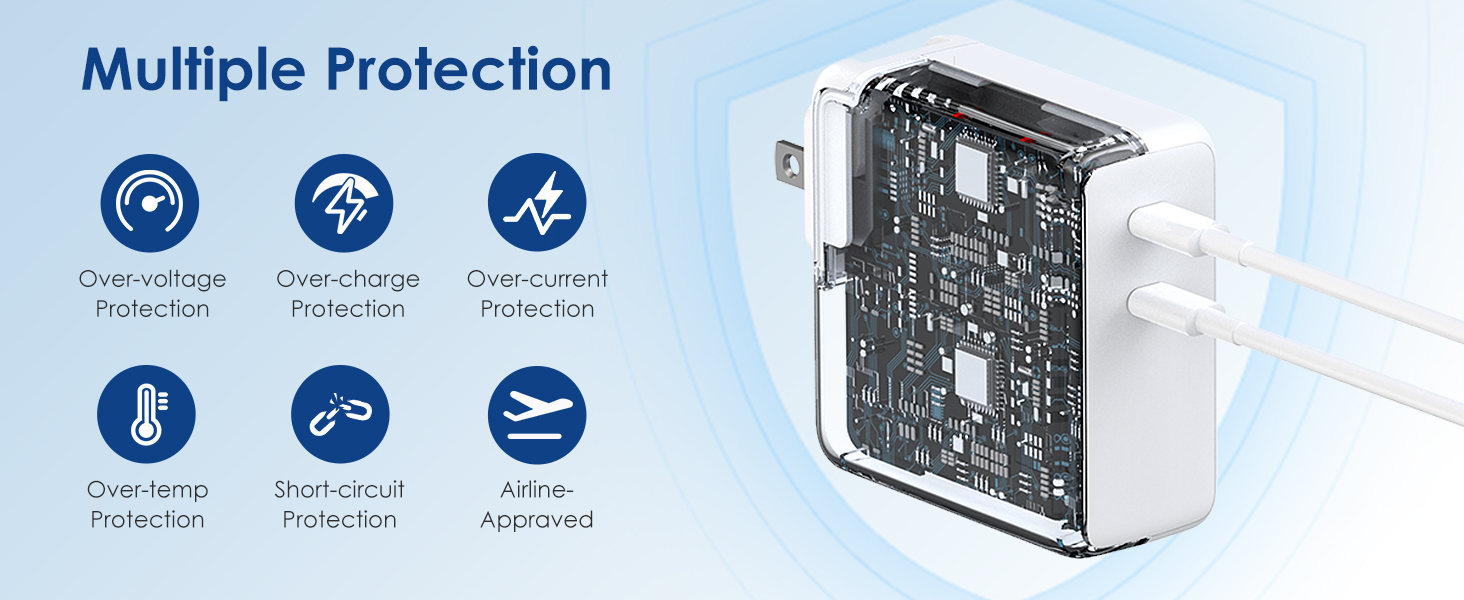 Multiple Protection

Over-voltage Protection

Over-charge Protection

Over-current Protection

Over-temp Protection

Short-circuit Protection

Airline-Appraved