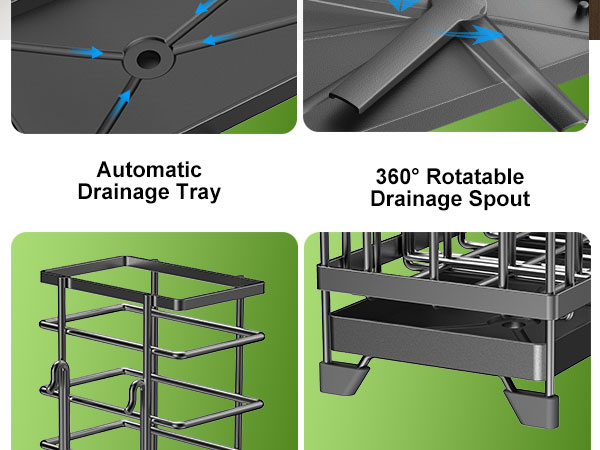 Automatic
Drainage Tray

360° Rotatable
Drainage Spout