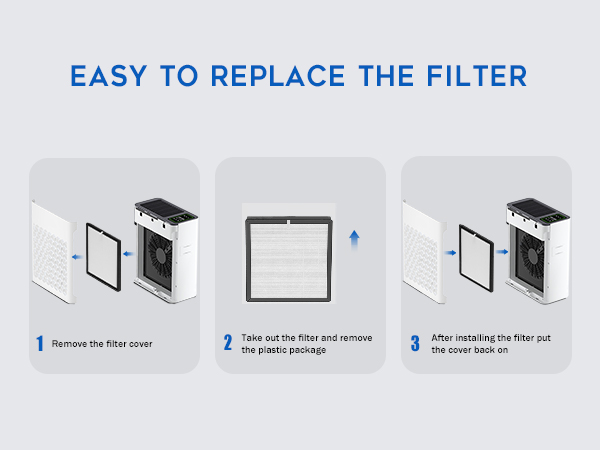 EASY TO REPLACE THE FILTER

1 Remove the filter cover

2 Take out the filter and remove the plastic package

3 After installing the filter put the cover back on