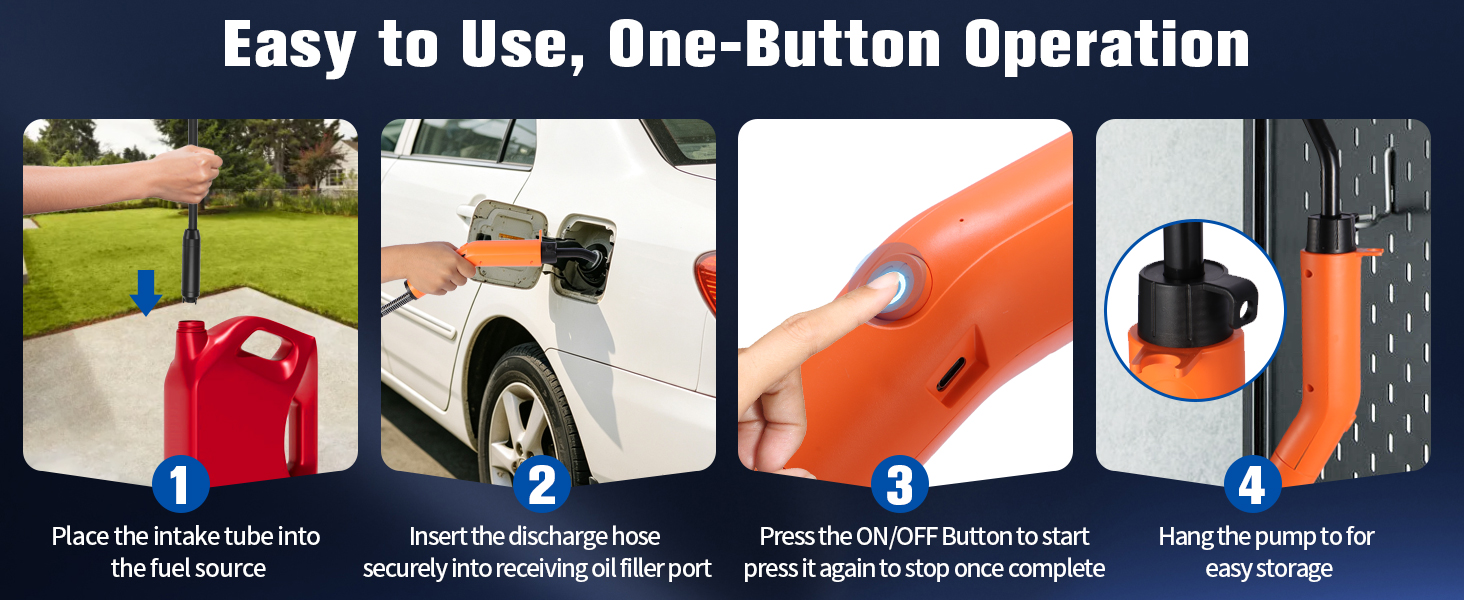 Easy to Use, One-Button Operation

1
Place the intake tube into the fuel source

2
Insert the discharge hose securely into receiving oil filler port

3
Press the ON/OFF Button to start press it again to stop once complete

4
Hang the pump to for easy storage