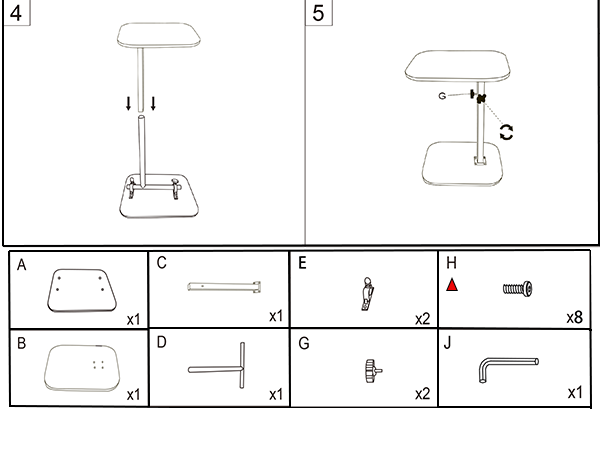 4

5

G

| A x1 | C x1 | E x2 | H x8 |
|---|---|---|---|
| B x1 | D x1 | G x2 | J x1 |