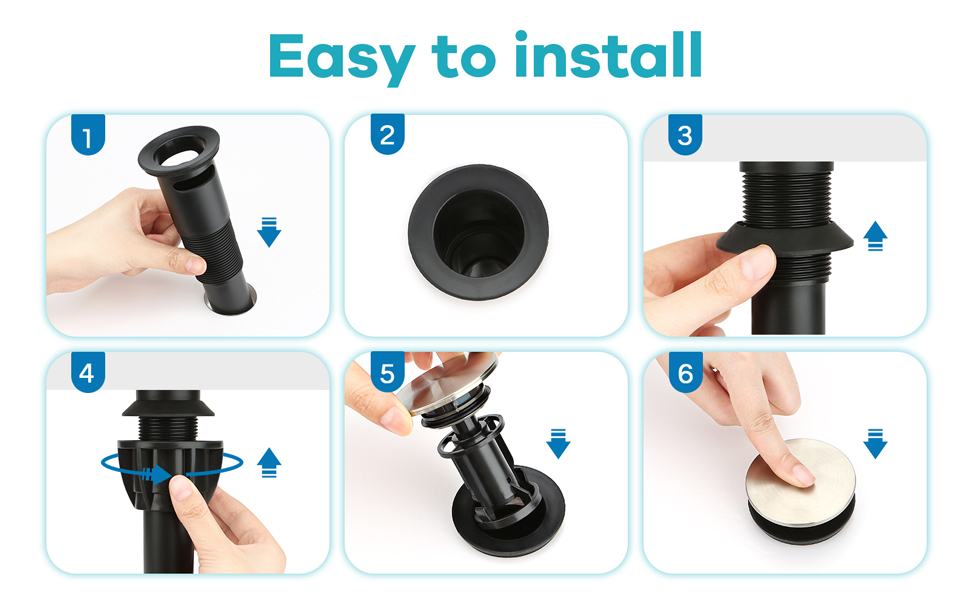 Easy to install

1

2

3

4

5

6