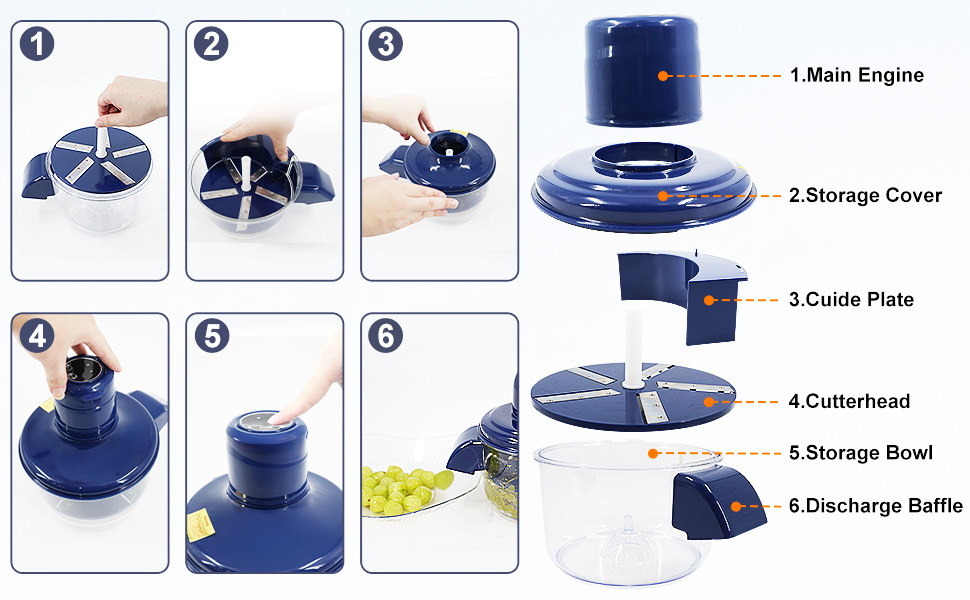 1
2
3
4
5
6

1.Main Engine
2.Storage Cover
3.Cuide Plate
4.Cutterhead
5.Storage Bowl
6.Discharge Baffle