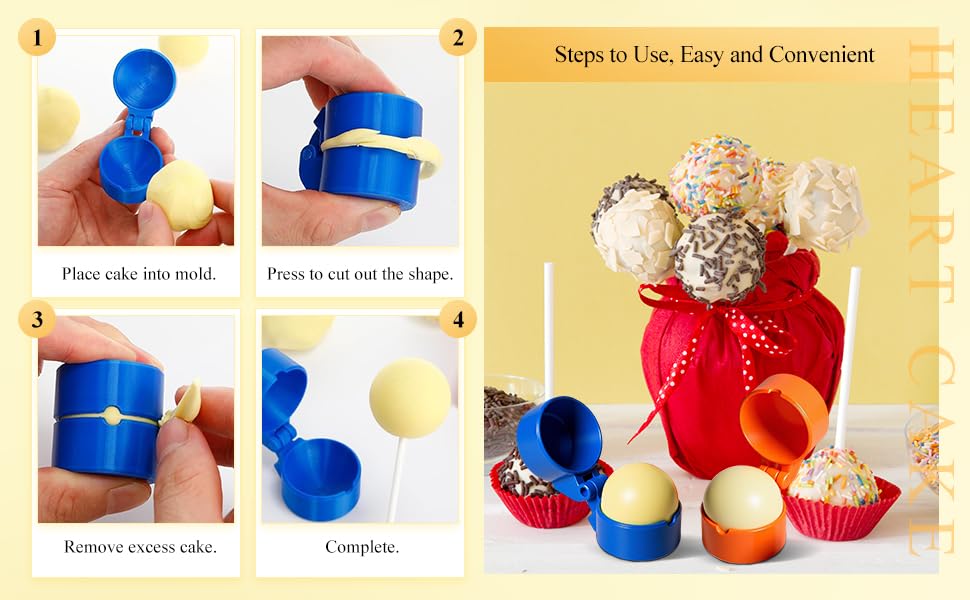 1

Place cake into mold.

2

Press to cut out the shape.

3

Remove excess cake.

4

Complete.

Steps to Use, Easy and Convenient

HEART CAKE