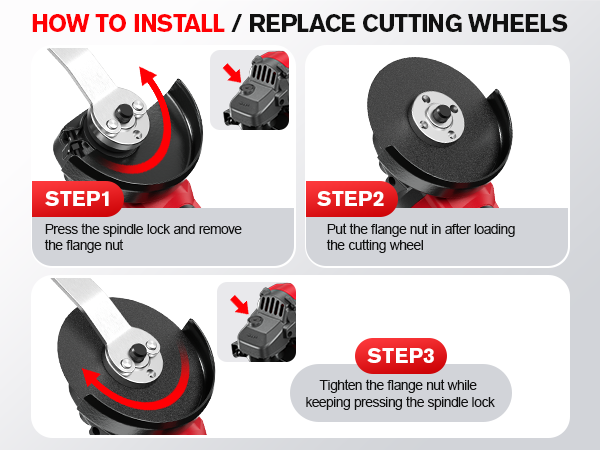 HOW TO INSTALL / REPLACE CUTTING WHEELS

STEP1
Press the spindle lock and remove the flange nut

STEP2
Put the flange nut in after loading the cutting wheel

STEP3
Tighten the flange nut while keeping pressing the spindle lock