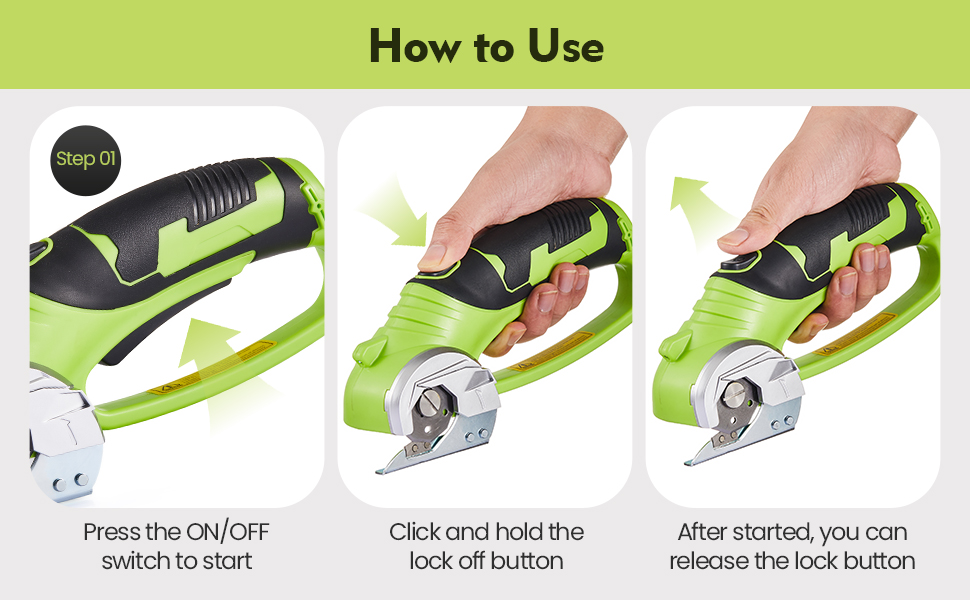 How to Use

Step 01

Press the ON/OFF switch to start

Click and hold the lock off button

After started, you can release the lock button