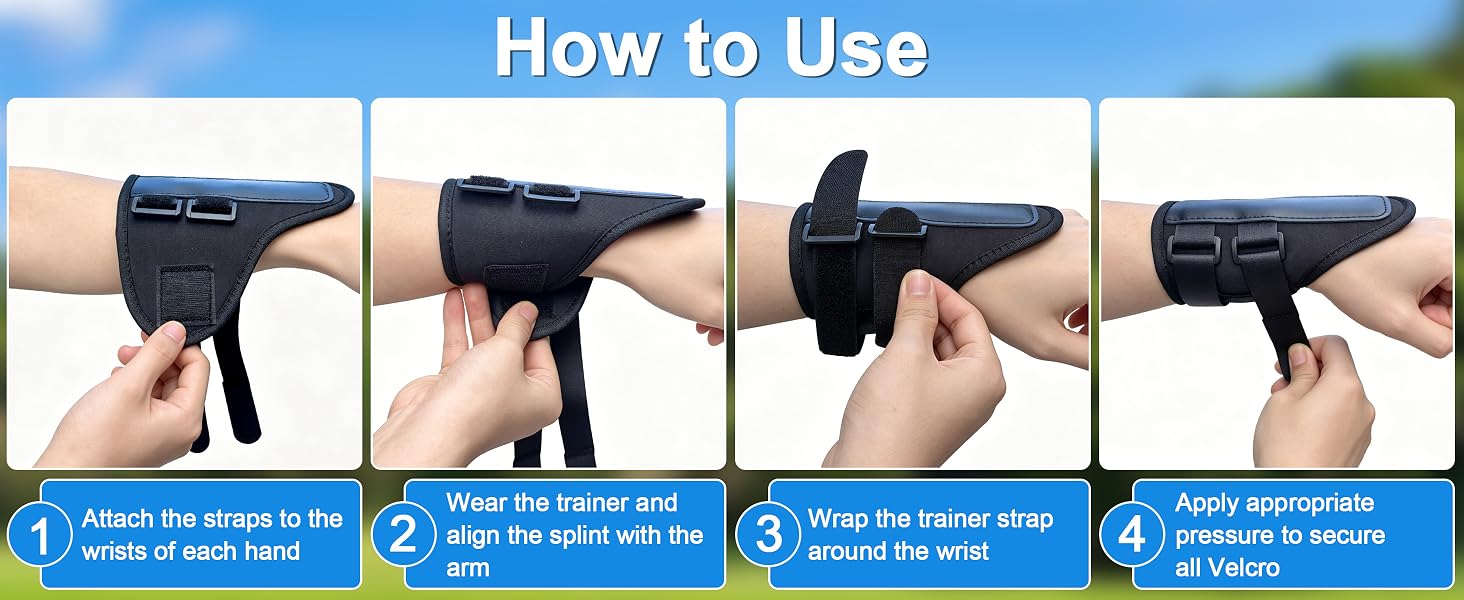 How to Use

1 Attach the straps to the wrists of each hand

2 Wear the trainer and align the splint with the arm

3 Wrap the trainer strap around the wrist

4 Apply appropriate pressure to secure all Velcro