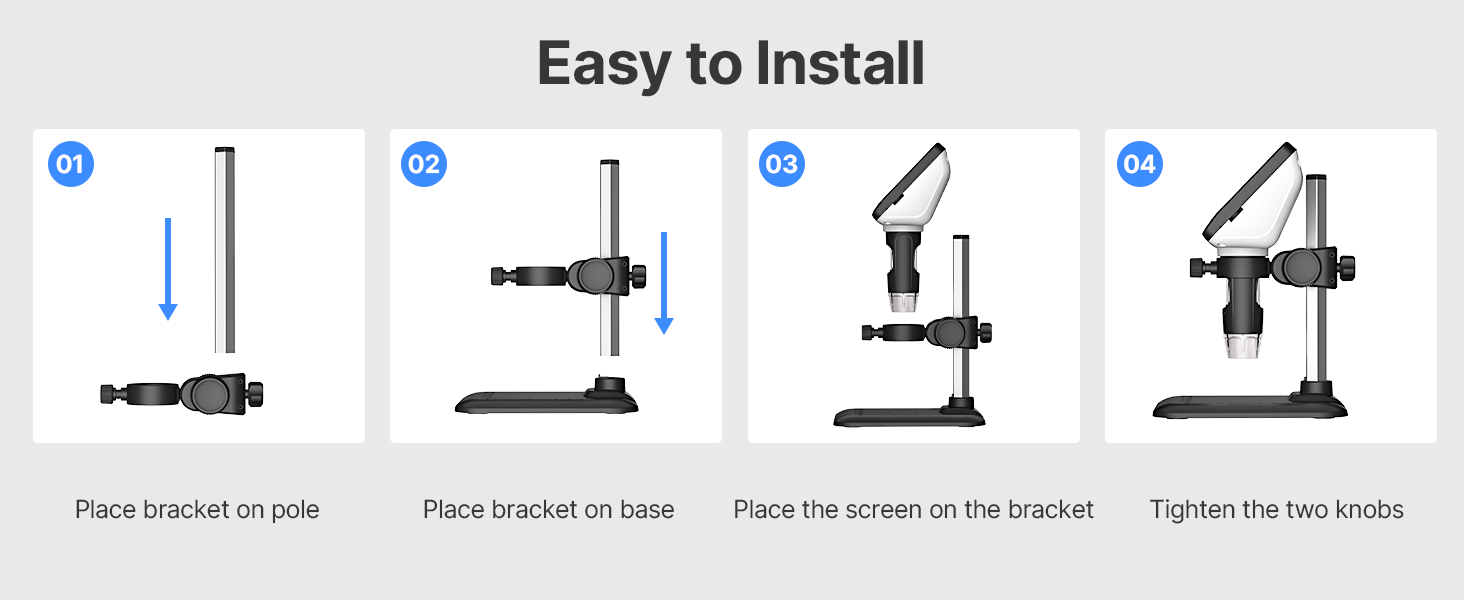 Easy to Install

01

Place bracket on pole

02

Place bracket on base

03

Place the screen on the bracket

04

Tighten the two knobs