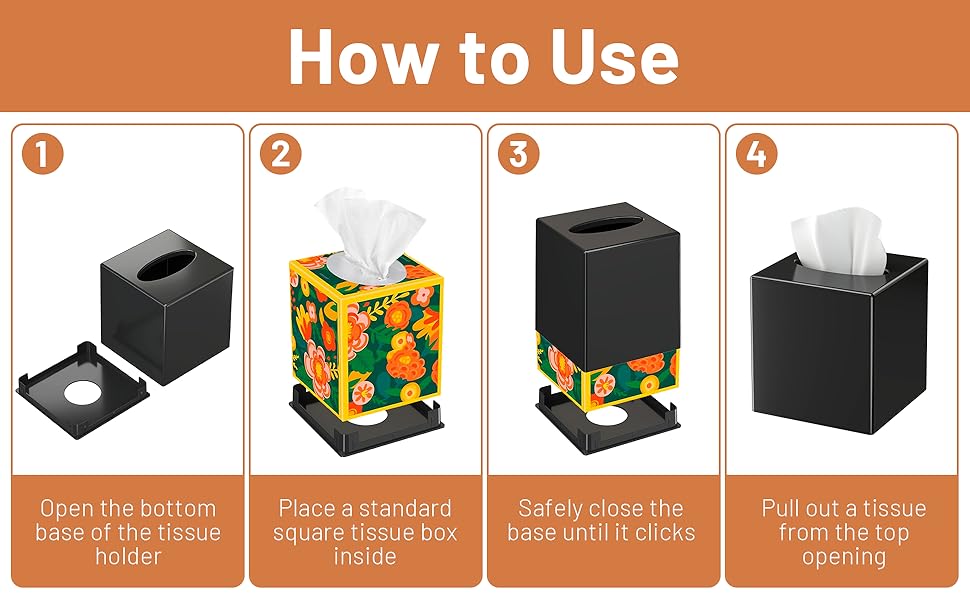 How to Use

1

Open the bottom base of the tissue holder

2

Place a standard square tissue box inside

3

Safely close the base until it clicks

4

Pull out a tissue from the top opening