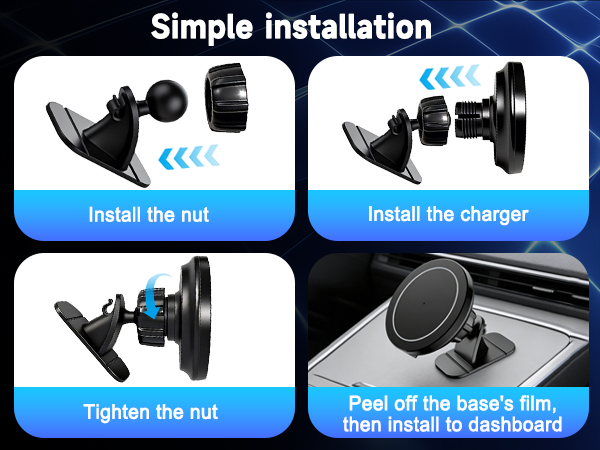 Simple installation

Install the nut

Install the charger

Tighten the nut

Peel off the base's film, then install to dashboard