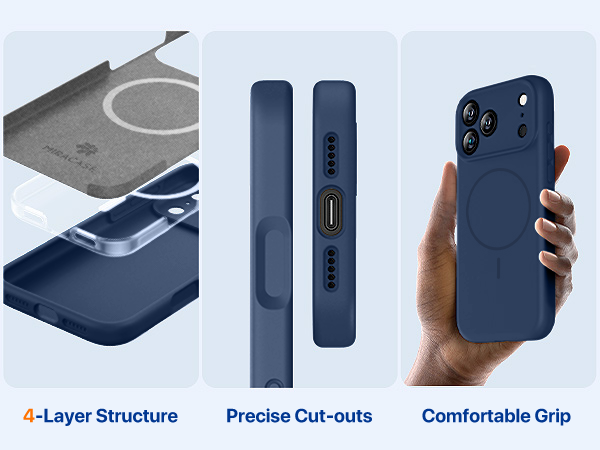 MIRACASE

4-Layer Structure

Precise Cut-outs

Comfortable Grip