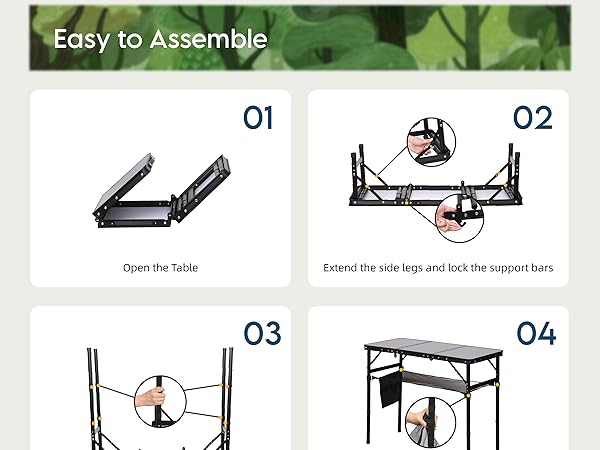 Easy to Assemble

01

Open the Table

02

Extend the side legs and lock the support bars

03

04