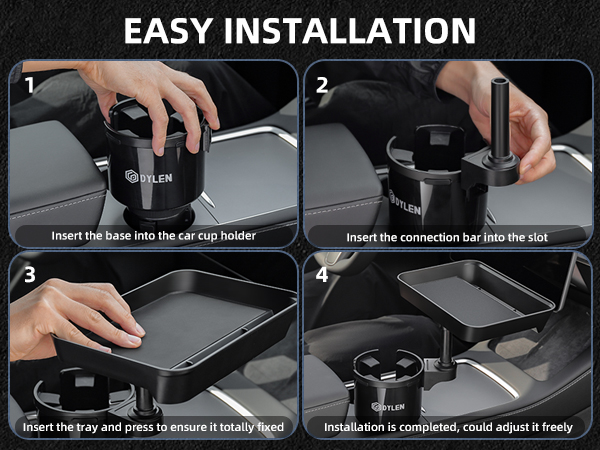 EASY INSTALLATION

1

DYLEN

Insert the base into the car cup holder

2

DYLEN

Insert the connection bar into the slot

3

Insert the tray and press to ensure it totally fixed

4

DYLEN

Installation is completed, could adjust it freely