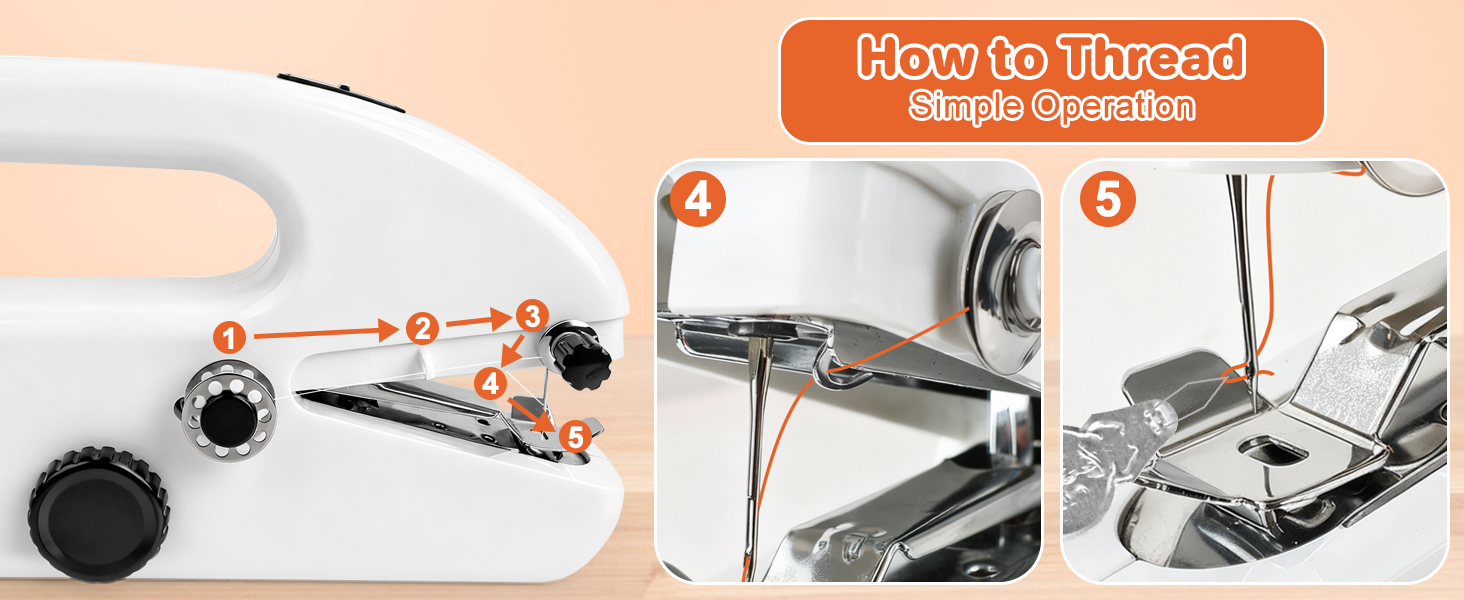 How to Thread
Simple Operation

1
2
3
4
5

4

5