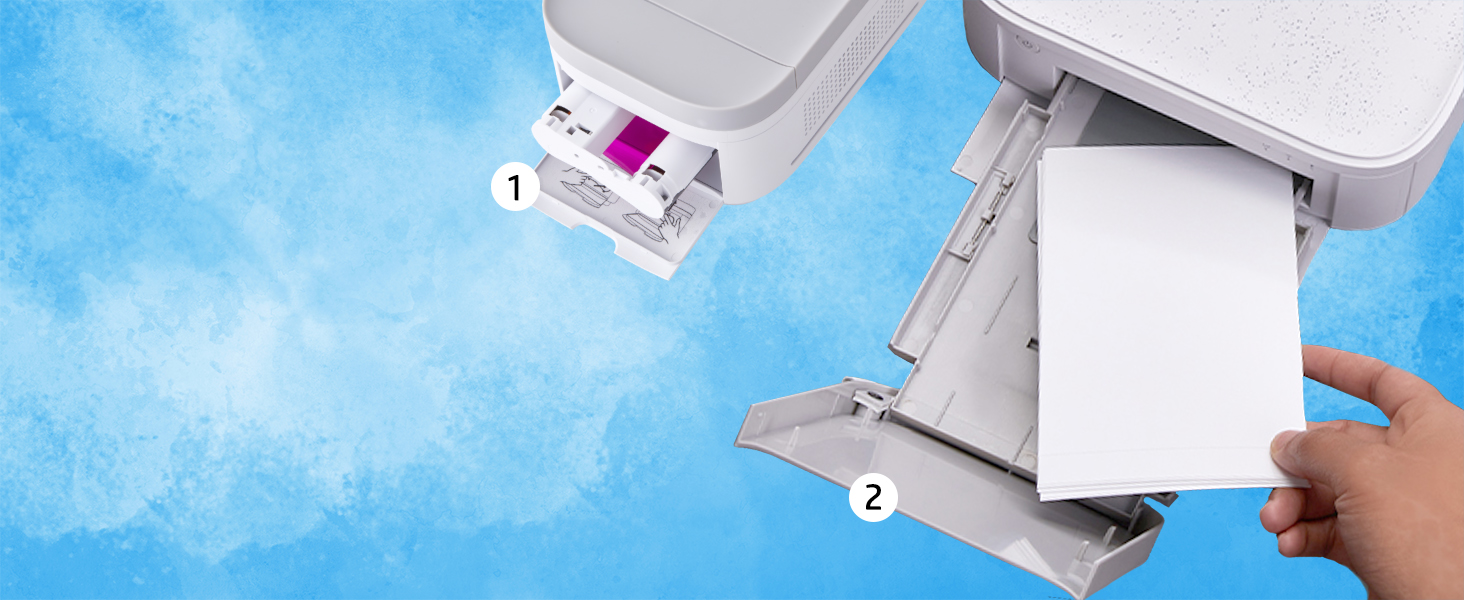 1

2