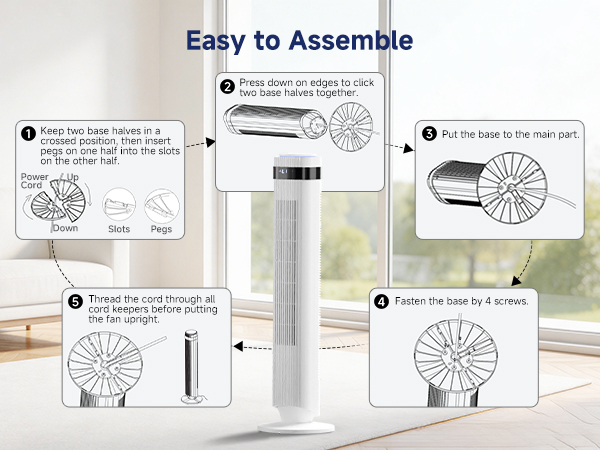 Easy to Assemble

1 Keep two base halves in a crossed position, then insert pegs on one half into the slots on the other half.

Power Cord

Up

Down

Slots

Pegs

2 Press down on edges to click two base halves together.

3 Put the base to the main part.

4 Fasten the base by 4 screws.

5 Thread the cord through all cord keepers before putting the fan upright.